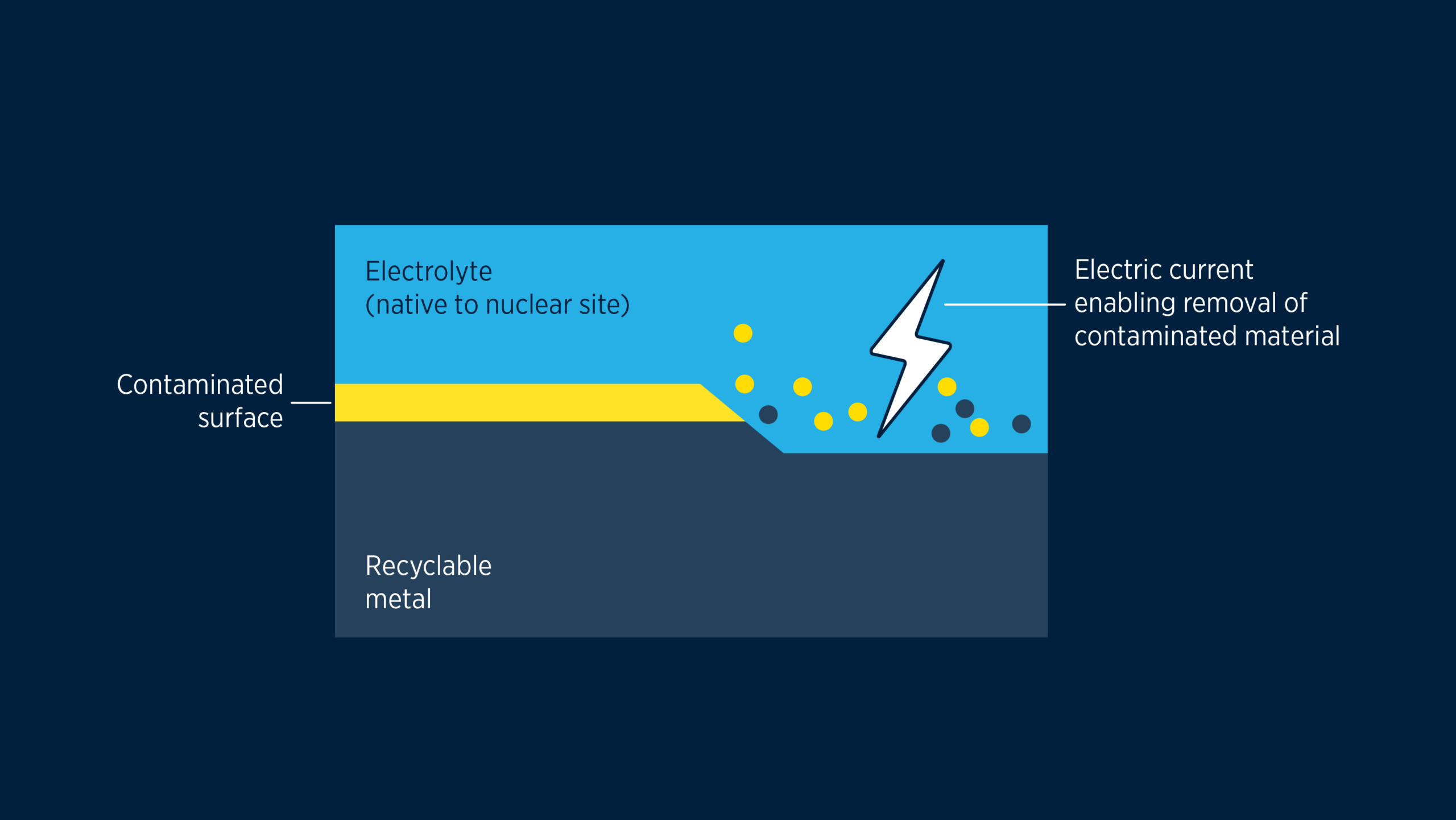 Electrolyte
(native to nuclear site)

Electric current enabling removal of contaminated material

Contaminated surface

Recyclable metal